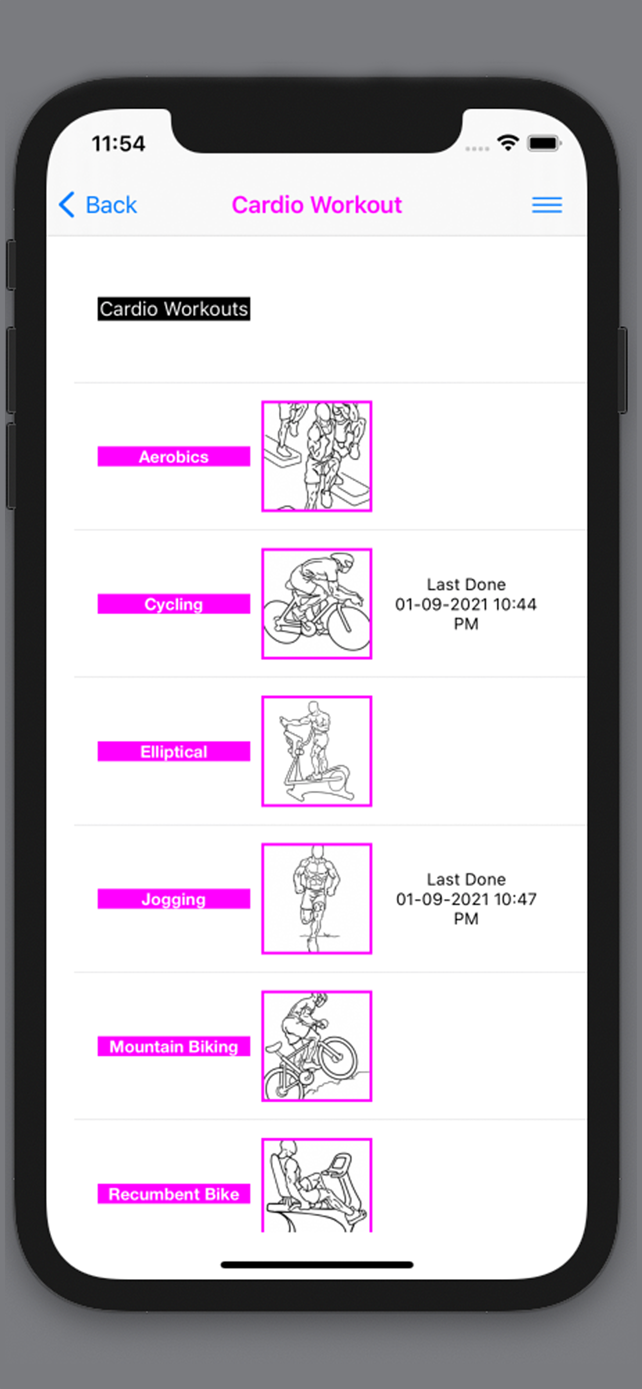 11:54

Back
Cardio Workout

Cardio Workouts

Aerobics

Cycling
Last Done
01-09-2021 10:44 PM

Elliptical

Jogging
Last Done
01-09-2021 10:47 PM

Mountain Biking

Recumbent Bike